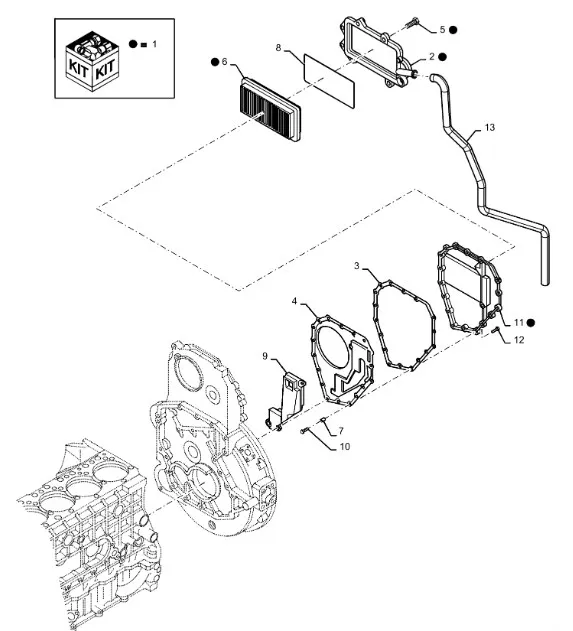 KIT KIT
● = 1
5 ●
2 ●
8
● 6
13
3
4
11 ●
12
9
7
10